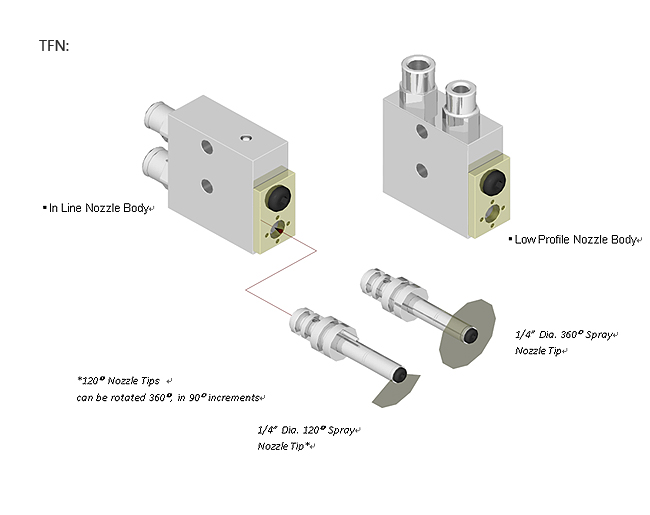 TFN:

▪ In Line Nozzle Body

▪ Low Profile Nozzle Body

1/4" Dia. 360° Spray Nozzle Tip

*120° Nozzle Tips can be rotated 360°, in 90° increments

1/4" Dia. 120° Spray Nozzle Tip*